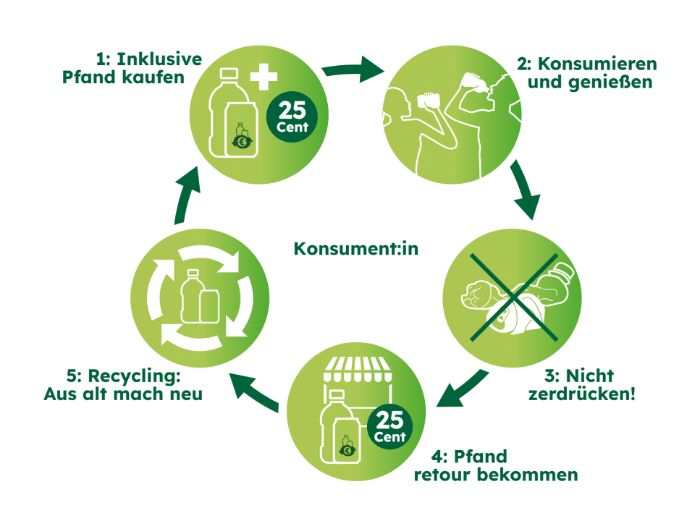 1: Inklusive Pfand kaufen

25 Cent

2: Konsumieren und genießen

Konsument:in

3: Nicht zerdrücken!

25 Cent

4: Pfand retour bekommen

5: Recycling: Aus alt mach neu